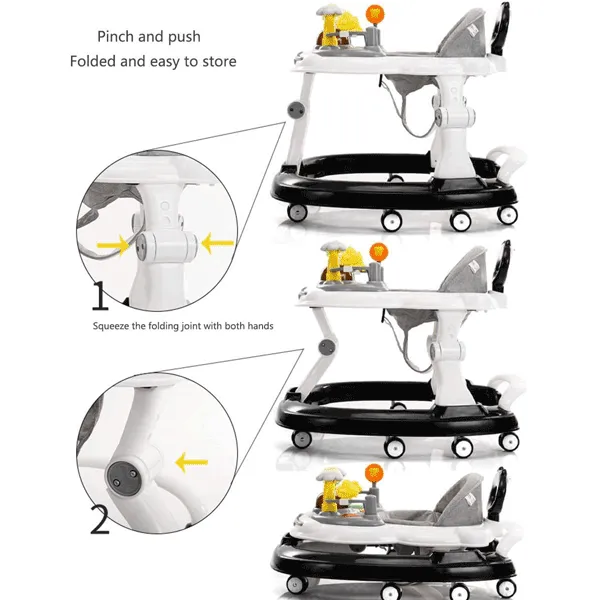 Pinch and push
Folded and easy to store

1

Squeeze the folding joint with both hands

2